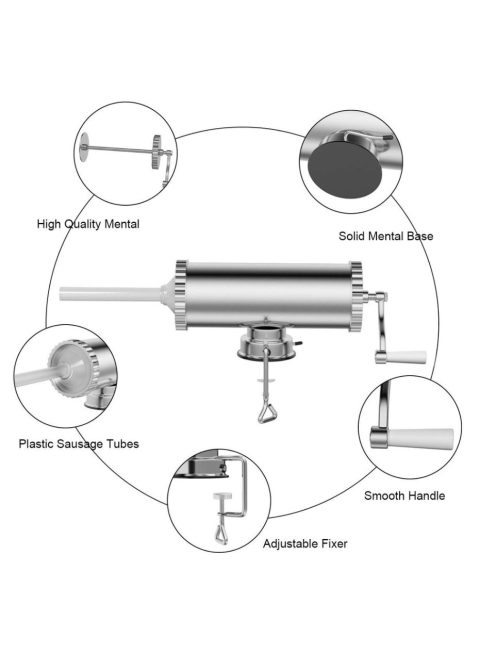 High Quality Mental

Solid Mental Base

Plastic Sausage Tubes

Smooth Handle

Adjustable Fixer