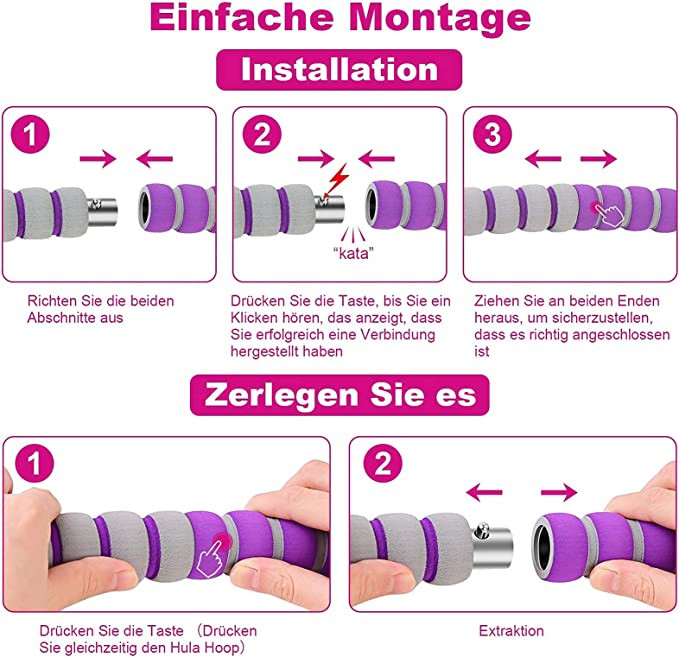 Einfache Montage

Installation

1

Richten Sie die beiden Abschnitte aus

2

"kata"

Drücken Sie die Taste, bis Sie ein Klicken hören, das anzeigt, dass Sie erfolgreich eine Verbindung hergestellt haben

3

Ziehen Sie an beiden Enden heraus, um sicherzustellen, dass es richtig angeschlossen ist

Zerlegen Sie es

1

Drücken Sie die Taste （Drücken Sie gleichzeitig den Hula Hoop）

2

Extraktion